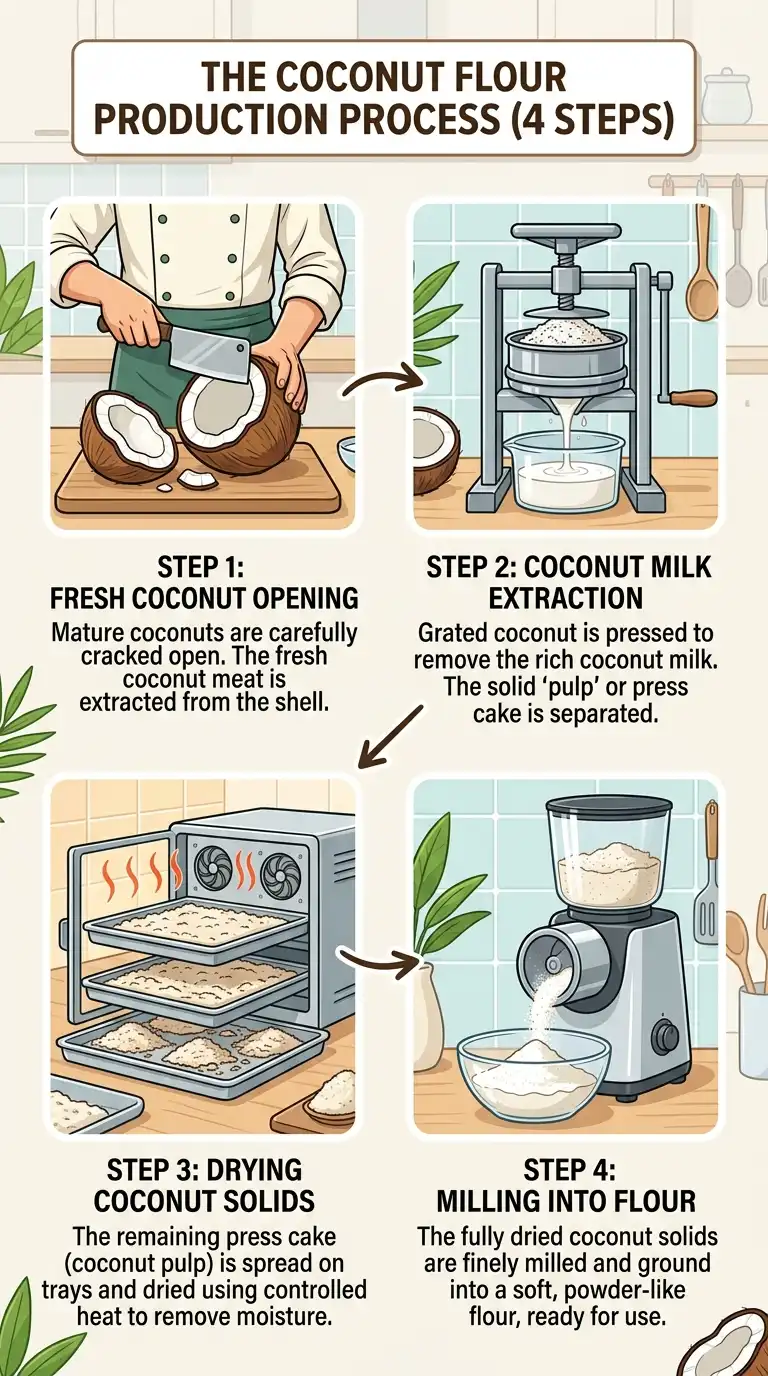 THE COCONUT FLOUR PRODUCTION PROCESS (4 STEPS)

STEP 1: FRESH COCONUT OPENING

Mature coconuts are carefully cracked open. The fresh coconut meat is extracted from the shell.

STEP 2: COCONUT MILK EXTRACTION

Grated coconut is pressed to remove the rich coconut milk. The solid 'pulp' or press cake is separated.

STEP 3: DRYING COCONUT SOLIDS

The remaining press cake (coconut pulp) is spread on trays and dried using controlled heat to remove moisture.

STEP 4: MILLING INTO FLOUR

The fully dried coconut solids are finely milled and ground into a soft, powder-like flour, ready for use.