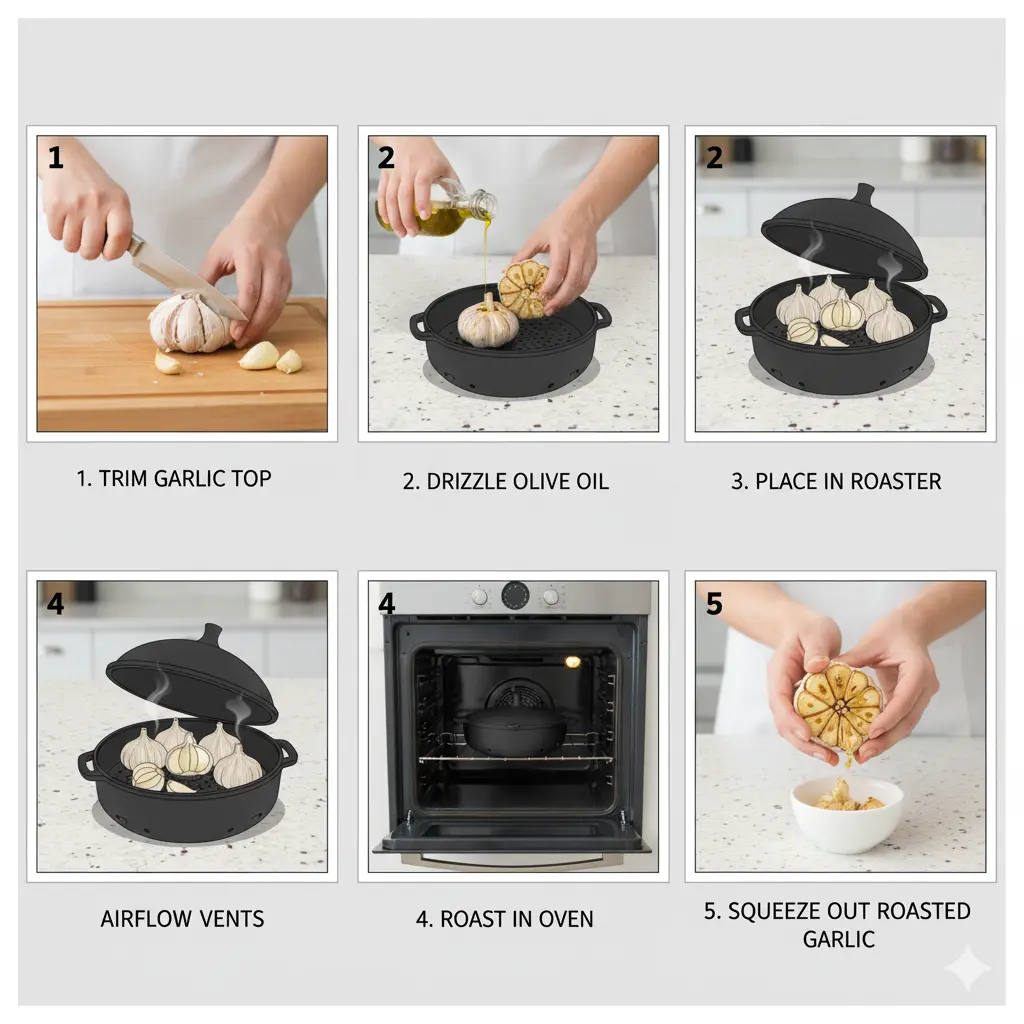 1

1. TRIM GARLIC TOP

2

2. DRIZZLE OLIVE OIL

2

3. PLACE IN ROASTER

4

AIRFLOW VENTS

4

4. ROAST IN OVEN

5

5. SQUEEZE OUT ROASTED GARLIC